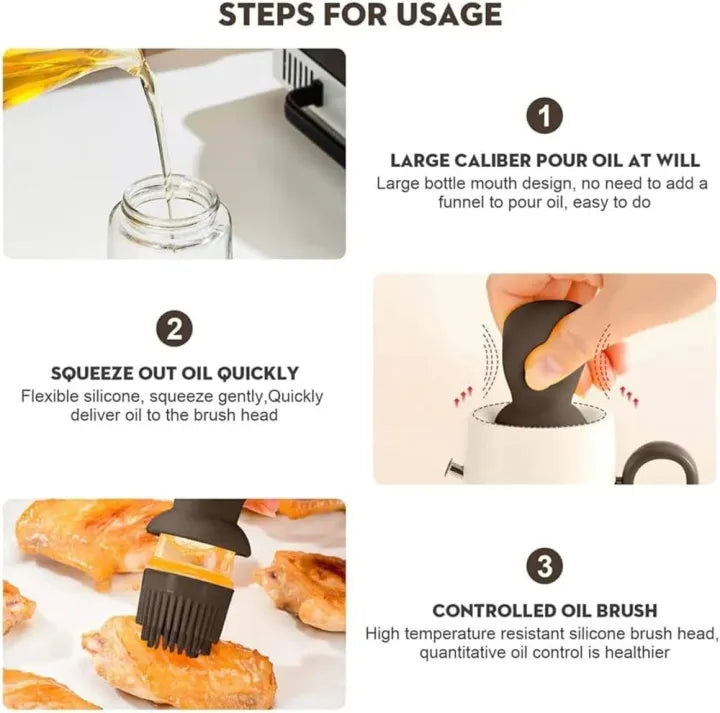 STEPS FOR USAGE

1

LARGE CALIBER POUR OIL AT WILL

Large bottle mouth design, no need to add a funnel to pour oil, easy to do

2

SQUEEZE OUT OIL QUICKLY

Flexible silicone, squeeze gently,Quickly deliver oil to the brush head

3

CONTROLLED OIL BRUSH

High temperature resistant silicone brush head, quantitative oil control is healthier